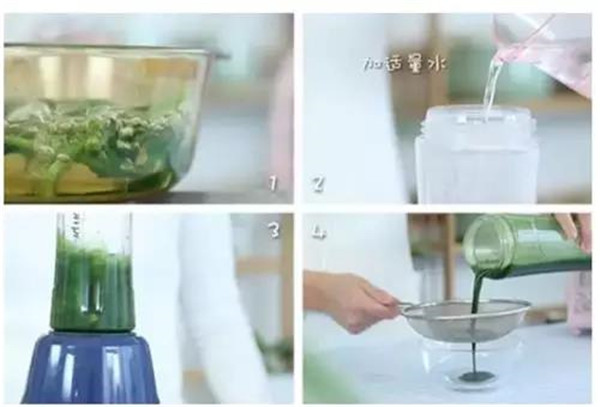 1

加适量水

2

3

4